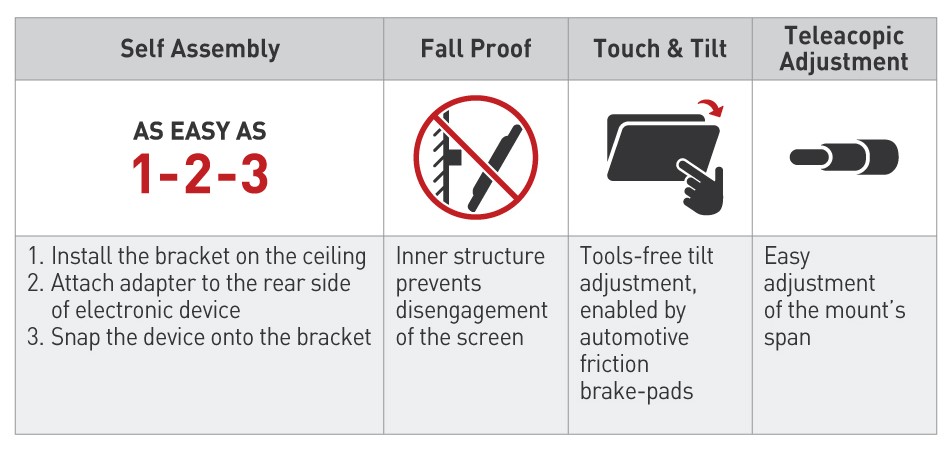 | Self Assembly | Fall Proof | Touch & Tilt | Teleacopic Adjustment |
|---|---|---|---|
| AS EASY AS 1-2-3 | | | |
| 1. Install the bracket on the ceiling 2. Attach adapter to the rear side of electronic device 3. Snap the device onto the bracket | Inner structure prevents disengagement of the screen | Tools-free tilt adjustment, enabled by automotive friction brake-pads | Easy adjustment of the mount's span |